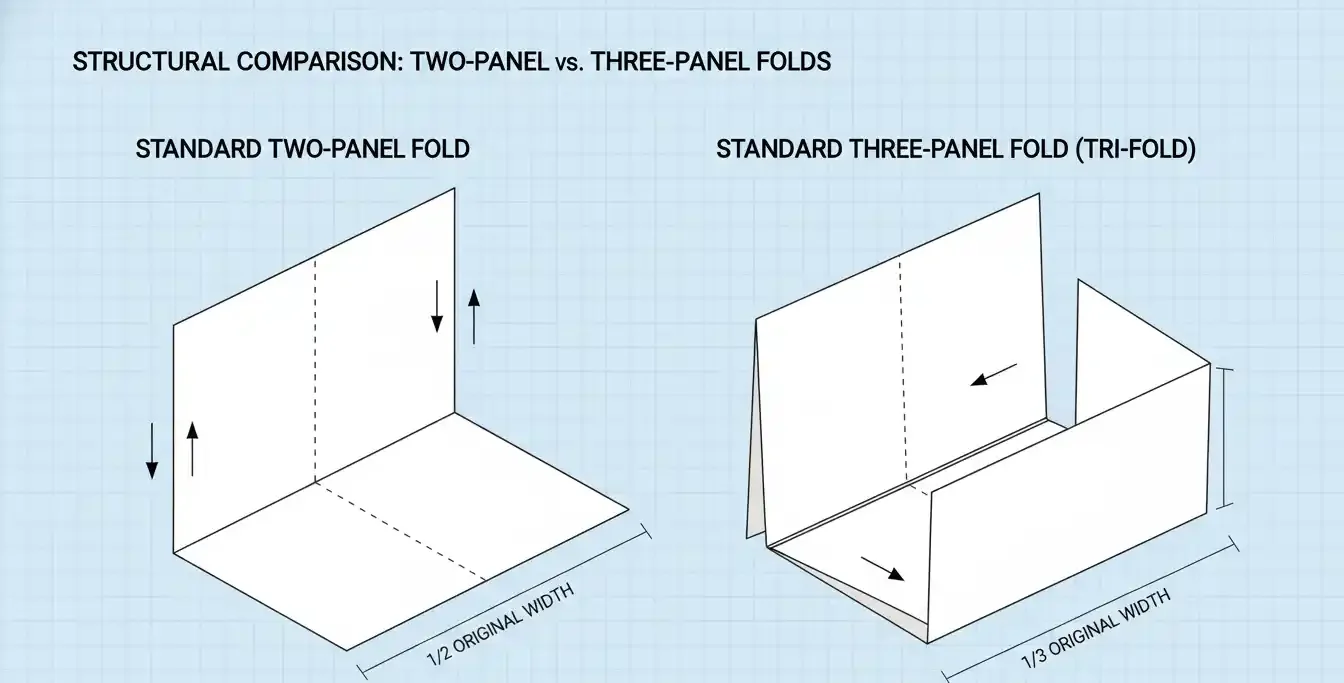 STRUCTURAL COMPARISON: TWO-PANEL vs. THREE-PANEL FOLDS

STANDARD TWO-PANEL FOLD

1/2 ORIGINAL WIDTH

STANDARD THREE-PANEL FOLD (TRI-FOLD)

1/3 ORIGINAL WIDTH